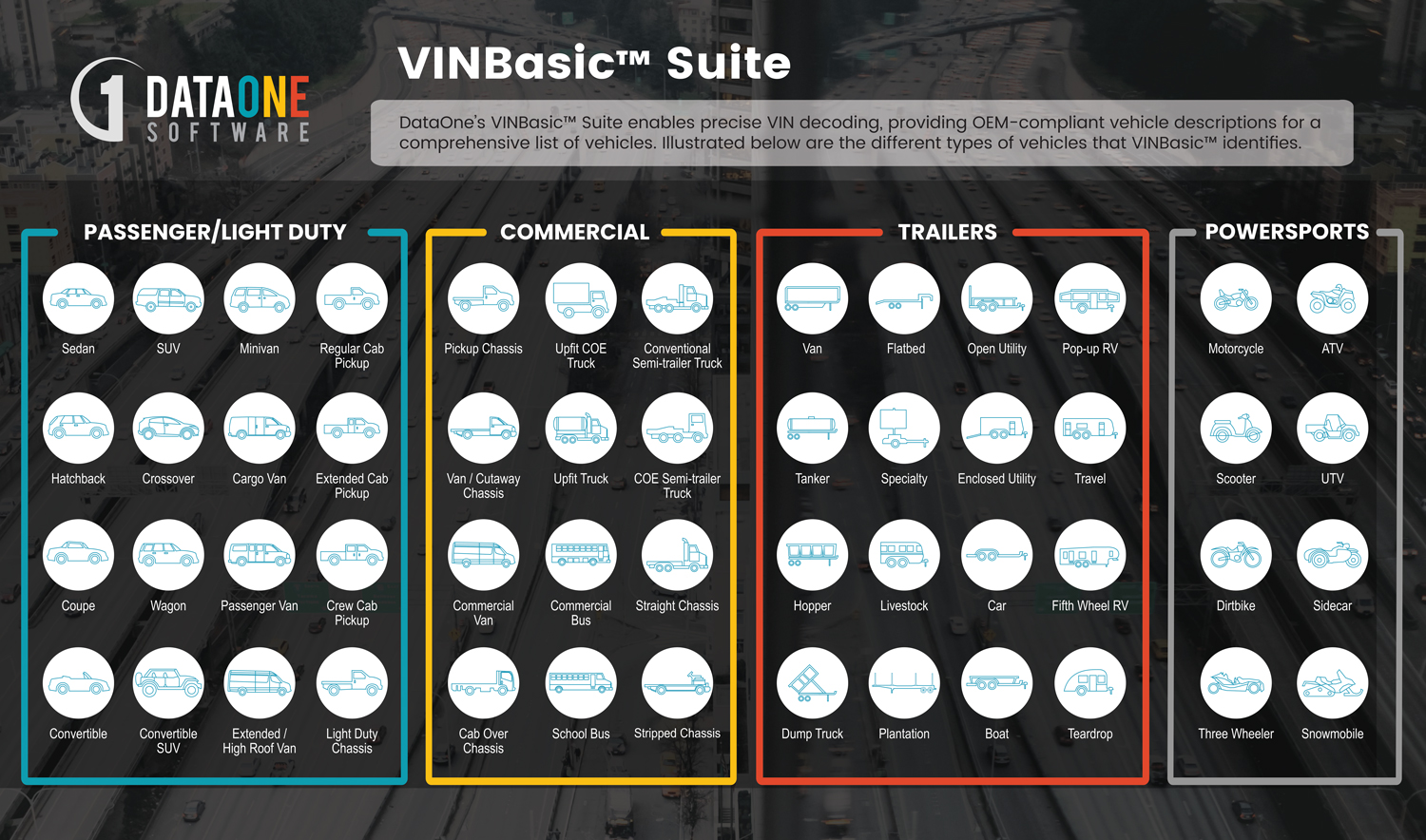 1 DATAONE SOFTWARE

VINBasic™ Suite

DataOne's VINBasic™ Suite enables precise VIN decoding, providing OEM-compliant vehicle descriptions for a comprehensive list of vehicles. Illustrated below are the different types of vehicles that VINBasic™ identifies.

PASSENGER/LIGHT DUTY

Sedan
SUV
Minivan
Regular Cab Pickup
Hatchback
Crossover
Cargo Van
Extended Cab Pickup
Coupe
Wagon
Passenger Van
Crew Cab Pickup
Convertible
Convertible SUV
Extended / High Roof Van
Light Duty Chassis

COMMERCIAL

Pickup Chassis
Upfit COE Truck
Conventional Semi-trailer Truck
Van / Cutaway Chassis
Upfit Truck
COE Semi-trailer Truck
Commercial Van
Commercial Bus
Straight Chassis
Cab Over Chassis
School Bus
Stripped Chassis

TRAILERS

Van
Flatbed
Open Utility
Pop-up RV
Tanker
Specialty
Enclosed Utility
Travel
Hopper
Livestock
Car
Fifth Wheel RV
Dump Truck
Plantation
Boat
Teardrop

POWERSPORTS

Motorcycle
ATV
Scooter
UTV
Dirtbike
Sidecar
Three Wheeler
Snowmobile